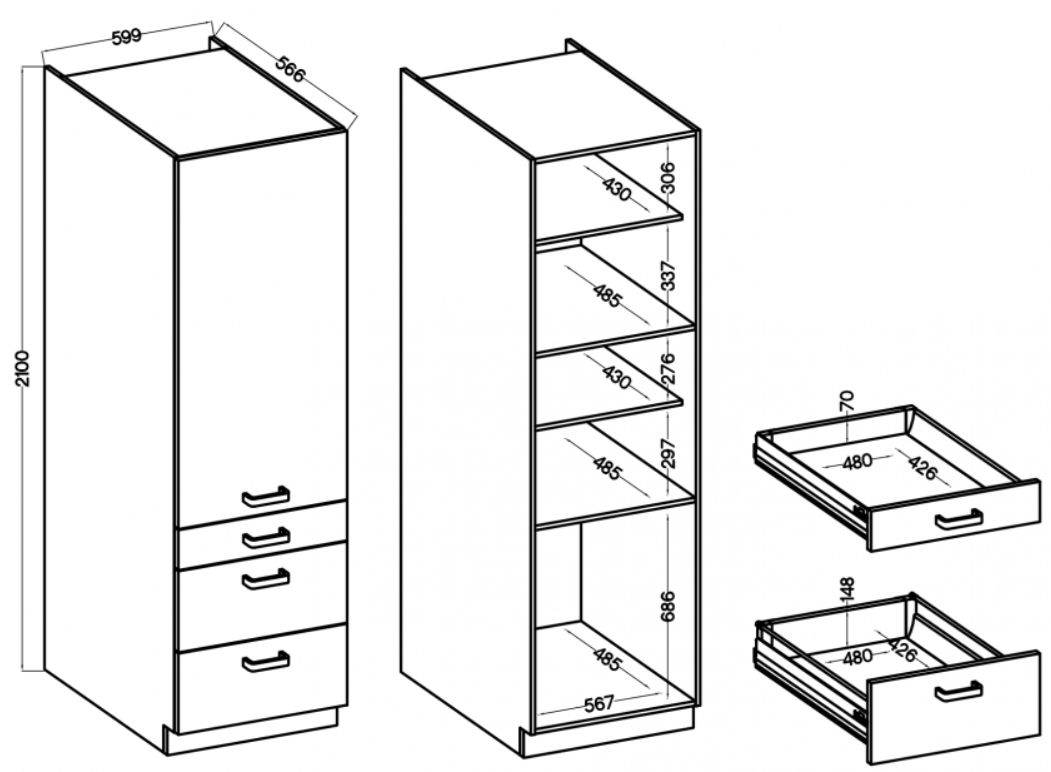 599
566
2100
430
306
485
337
430
276
485
297
686
485
567
70
480
426
148
480
426